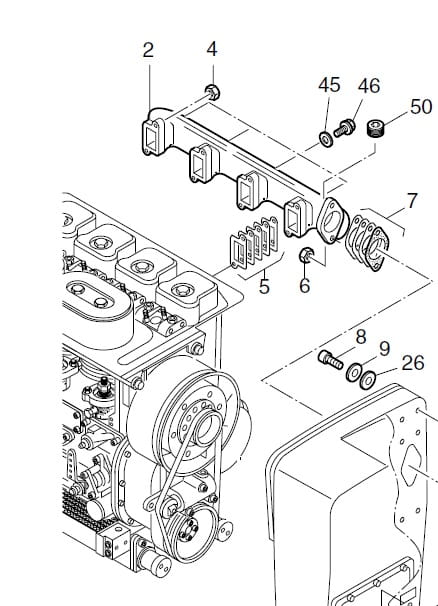 2
4
45
46
50
7
5
6
8
9
26