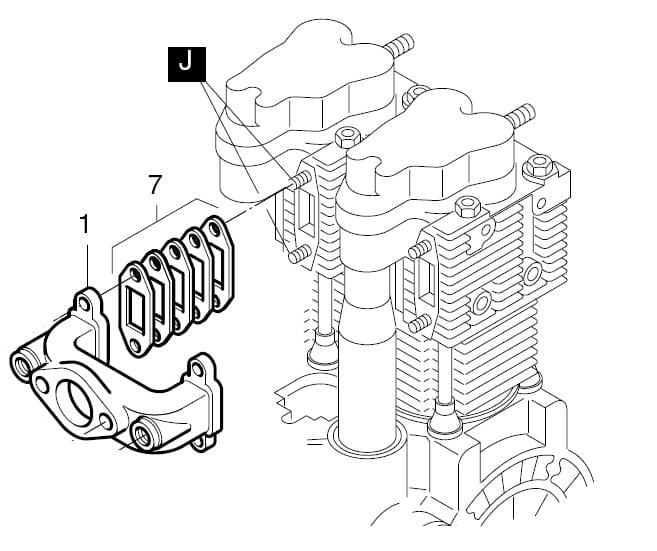 J
7
1