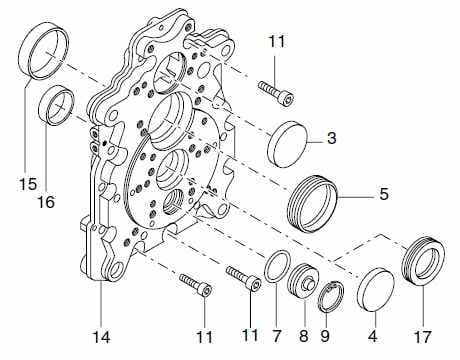 11
3
5
15
16
14
11
11
7
8
9
4
17