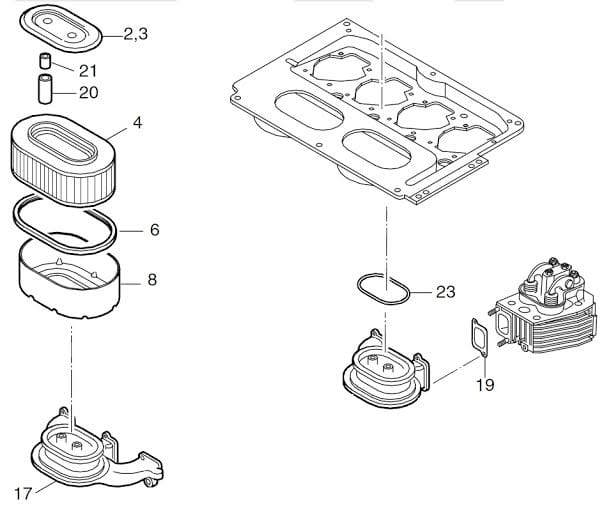 2,3
21
20
4
6
8
17
23
19