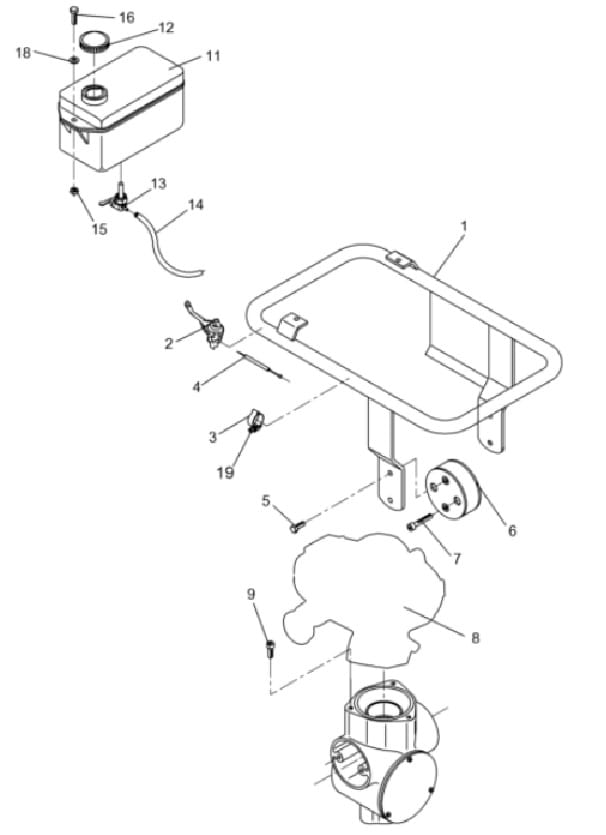 16
12
18
11
13
14
15
1
2
4
3
19
5
6
7
9
8