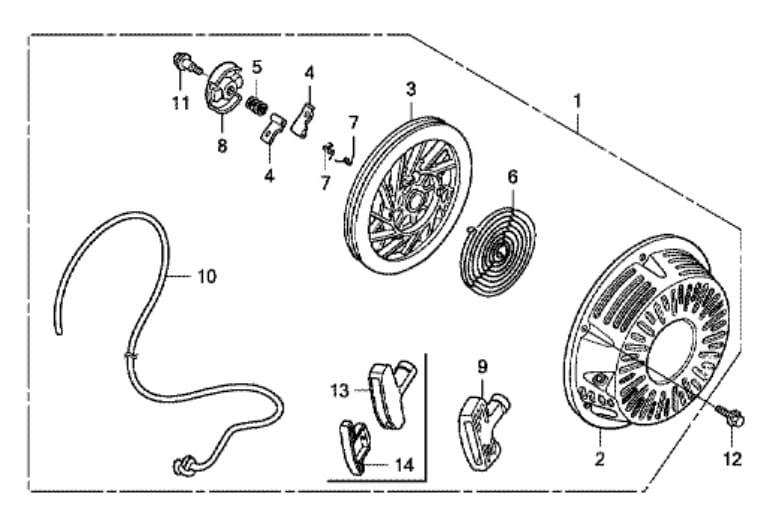 11
5
4
3
1
8
4
7
7
6
10
13
9
14
2
12