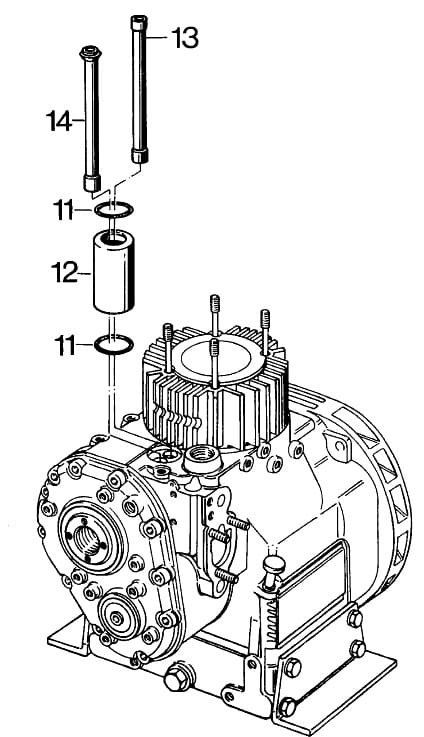 13
14
11
12
11