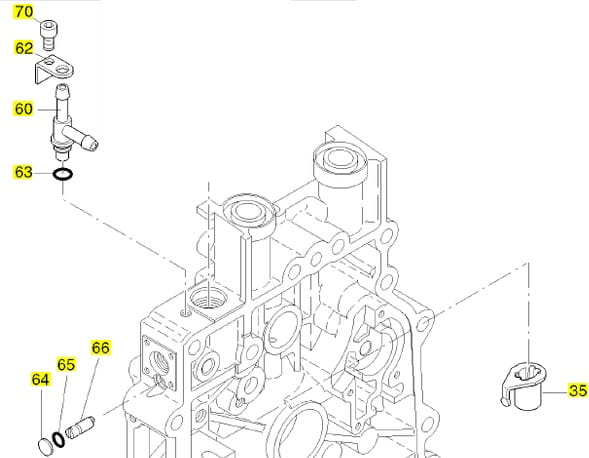 70
62
60
63
66
65
64
35