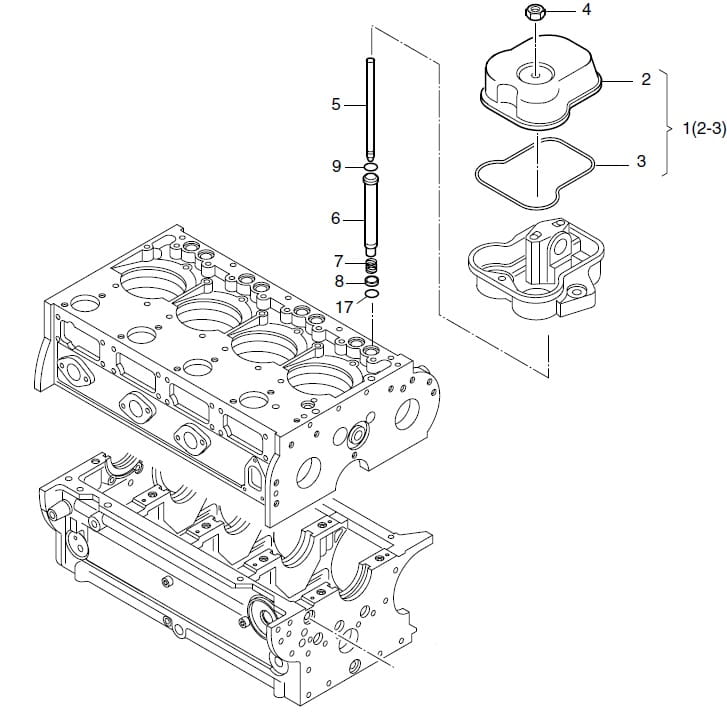 4
2
1(2-3)
3
5
9
6
7
8
17