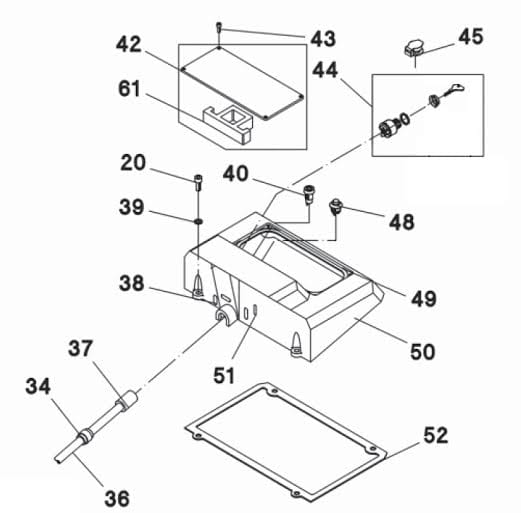 43
42
45
44
61
20
40
39
48
38
49
50
37
51
34
52
36