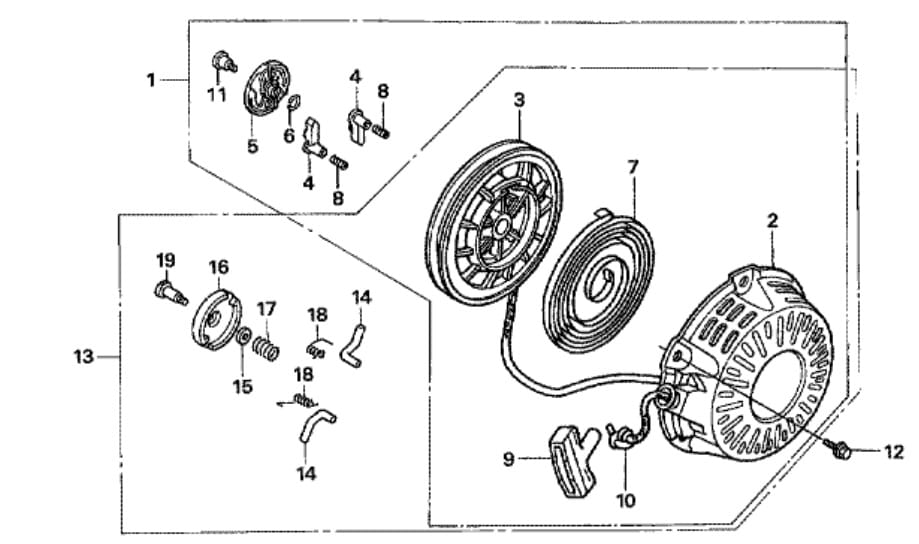 1
11
5
6
4
8
4
8
3
7
2
19
16
17
18
14
13
15
18
14
9
10
12