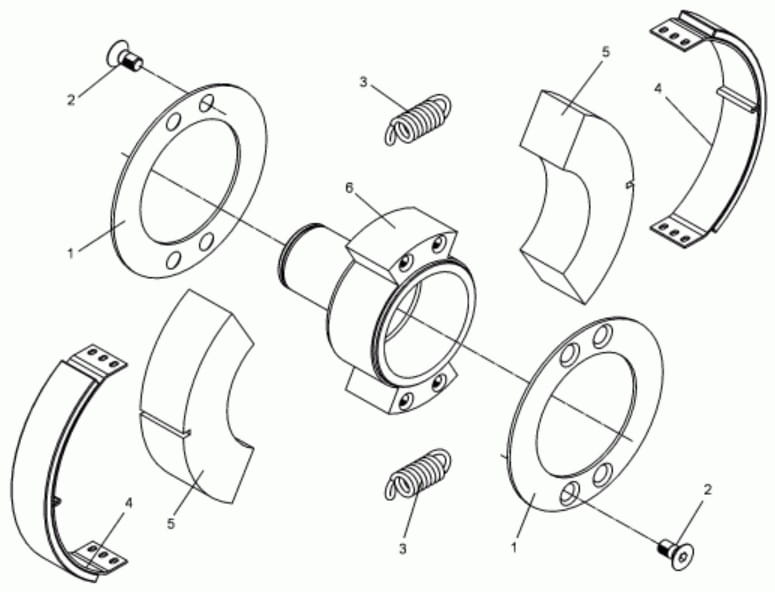 2
3
5
4
6
1
4
5
3
1
2