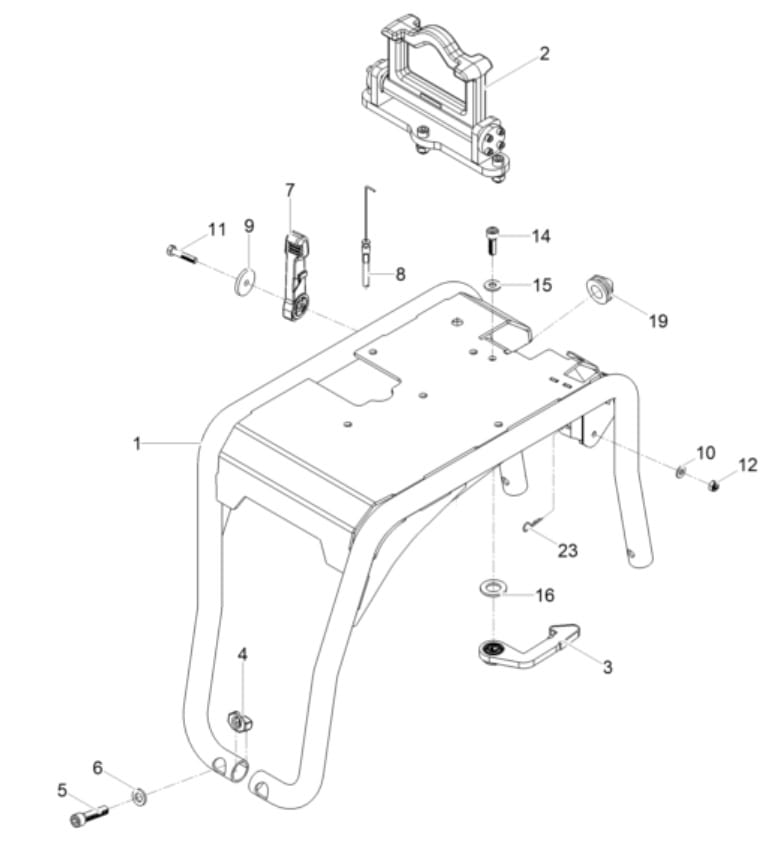 2
7
11
9
8
14
15
19
1
10
12
23
16
3
4
6
5