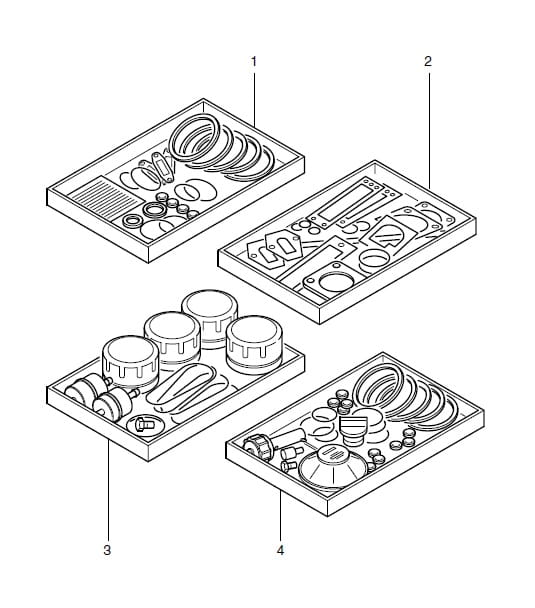 1
2
3
4