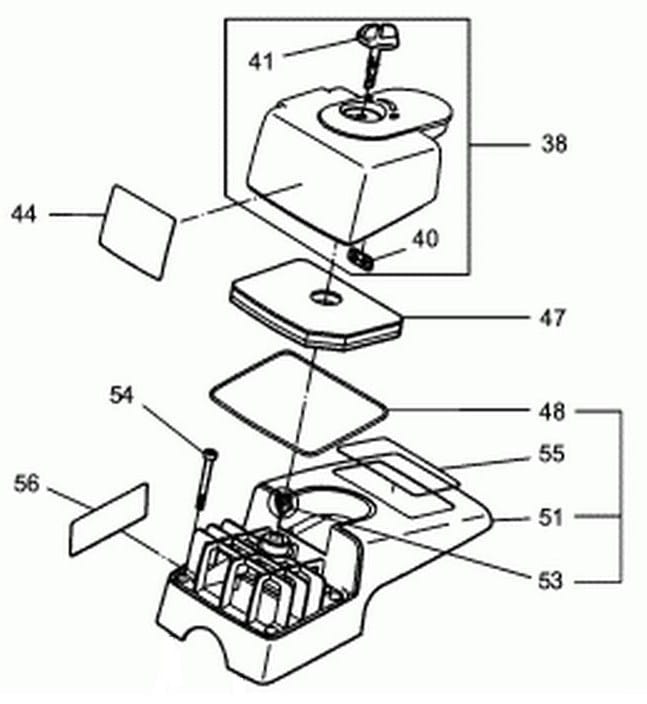 41
38
44
40
47
54
48
55
56
51
53