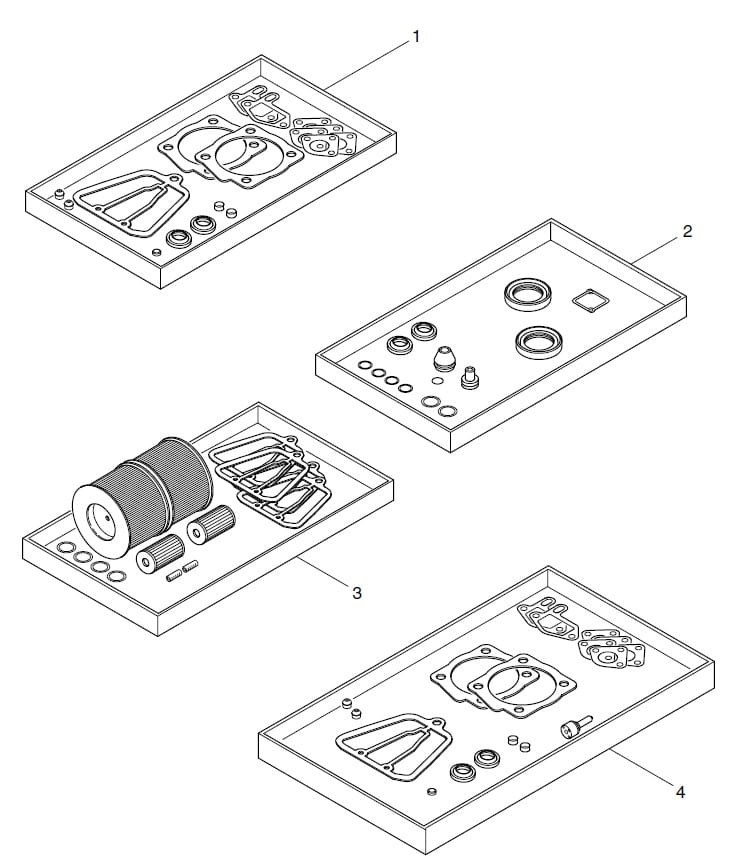 1

2

3

4