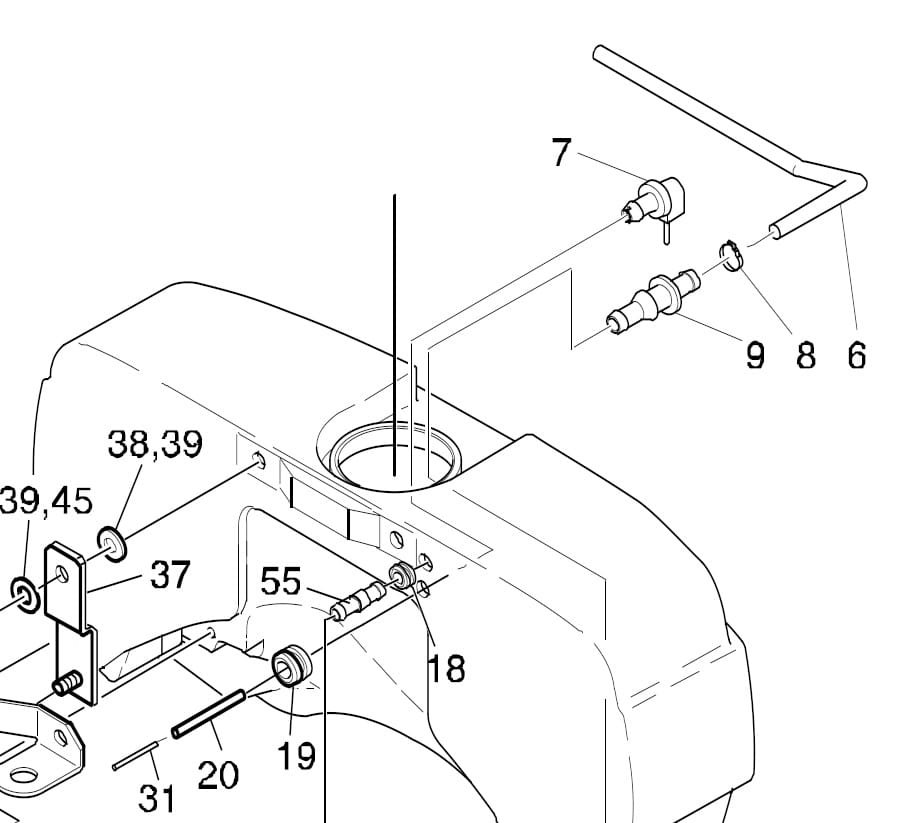 7

9 8 6

38,39

39,45

37

55

18

19

20

31