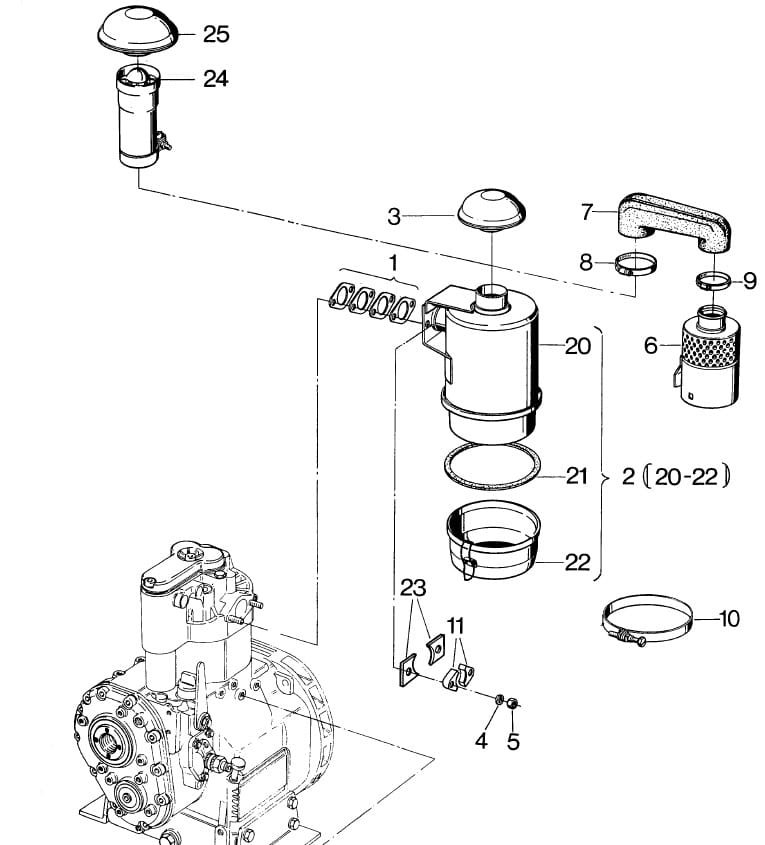 25
24
3
7
8
9
1
20
6
21
2 (20-22)
22
23
11
10
4
5