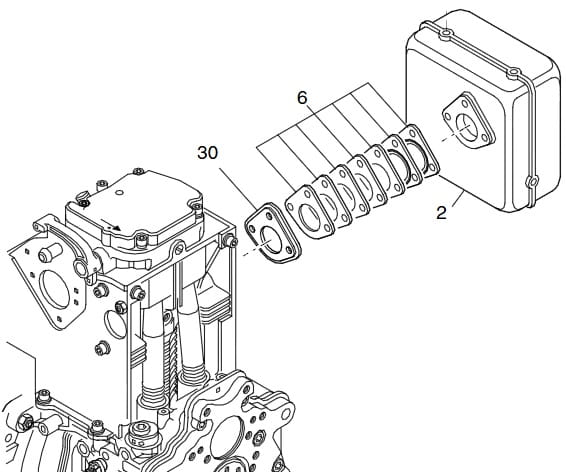 6
30
2