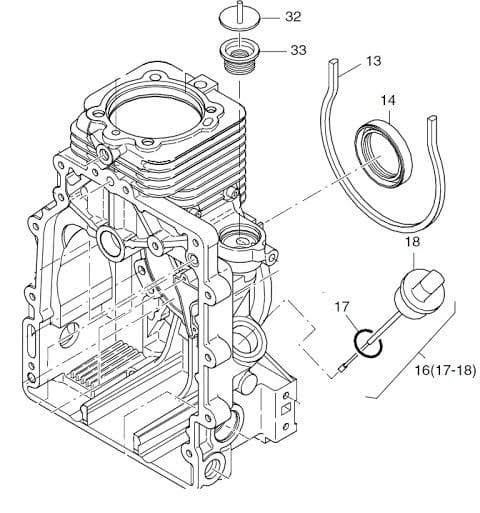 32
33
13
14
18
17
16(17-18)