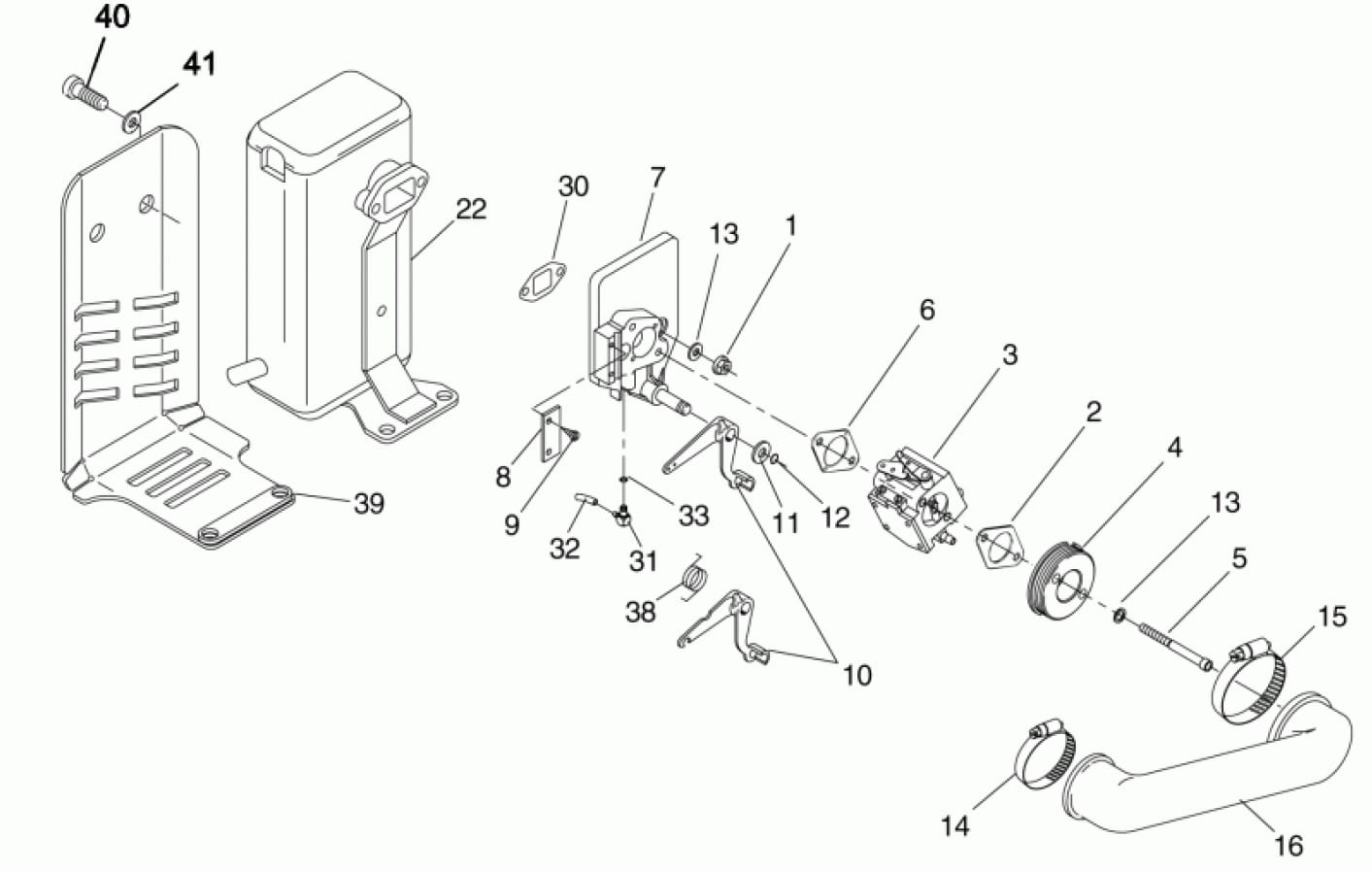 40
41
22
30
7
13
1
6
3
2
4
13
5
15
8
9
33
11
12
32
31
38
10
39
14
16