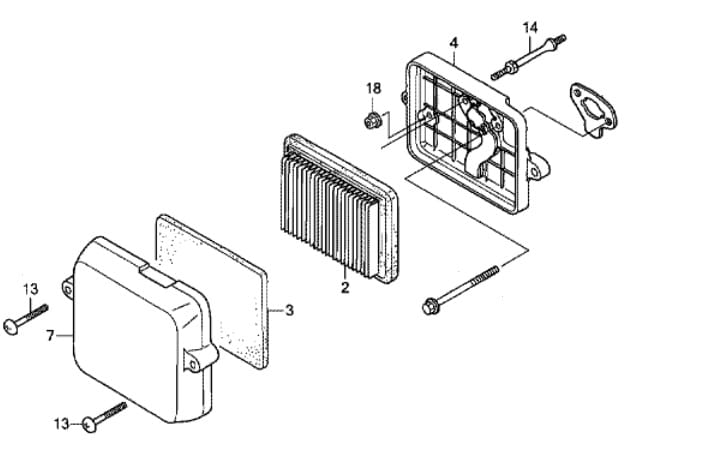 14
4
18
2
3
13
7
13