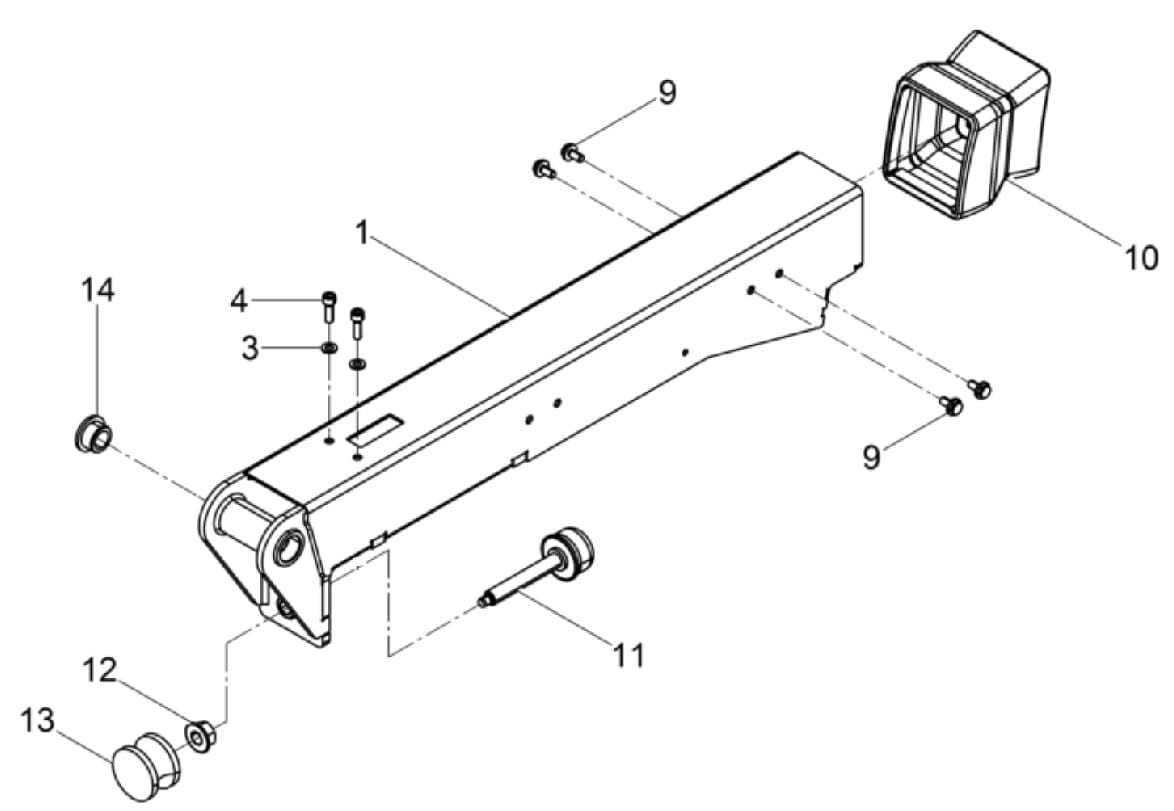 9
10
1
14
4
3
9
11
12
13