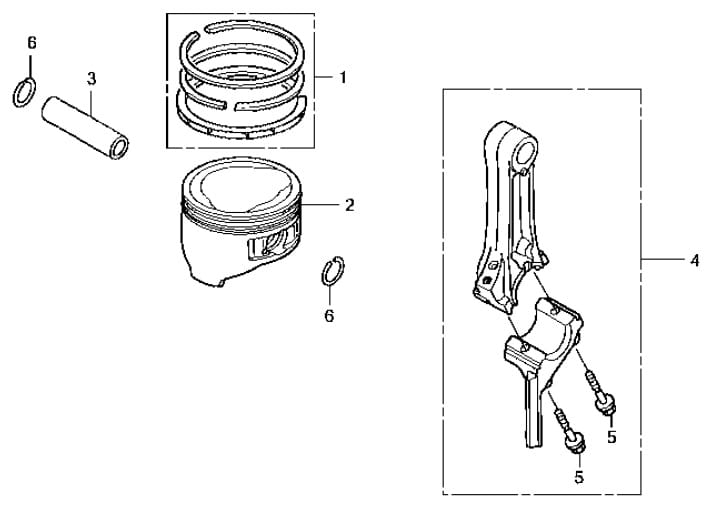 6
3
1
2
6
4
5
5