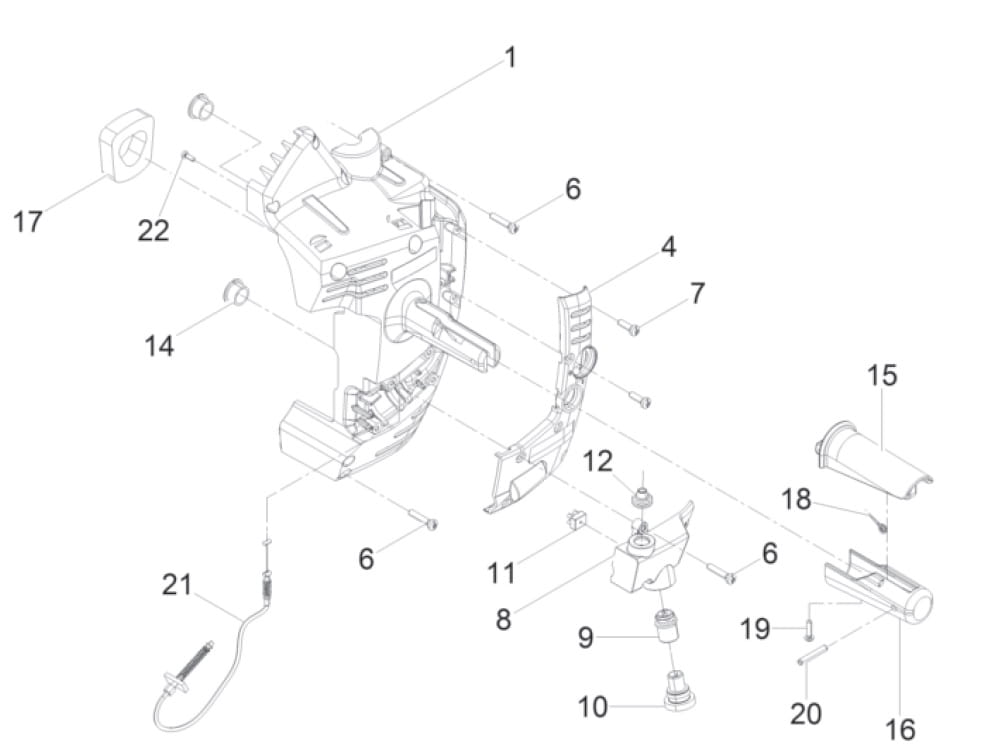 1
17
22
6
4
7
14
15
12
18
6
11
6
21
8
9
19
10
20
16