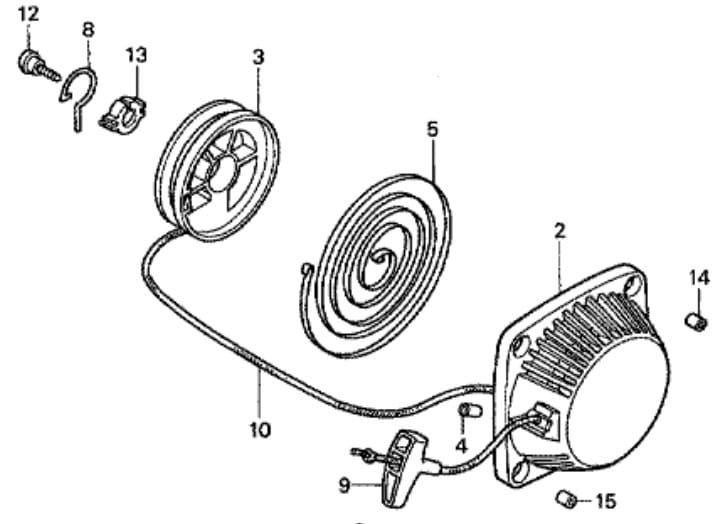 12
8
13
3
5
2
14
10
4
9
15