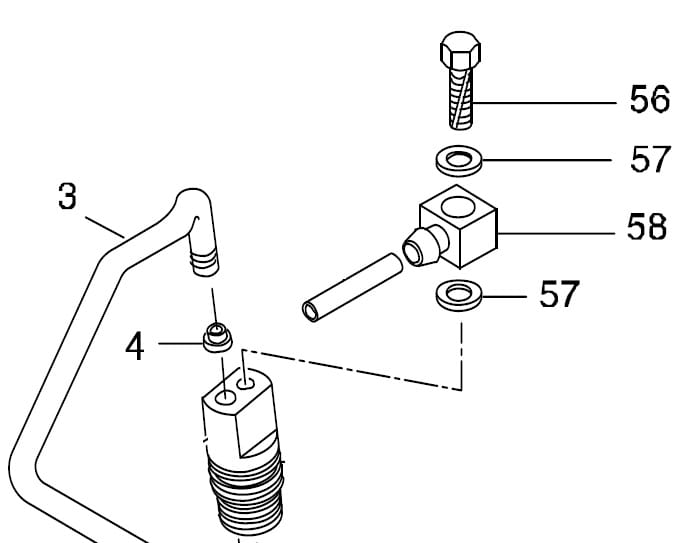 56
57
3
58
57
4