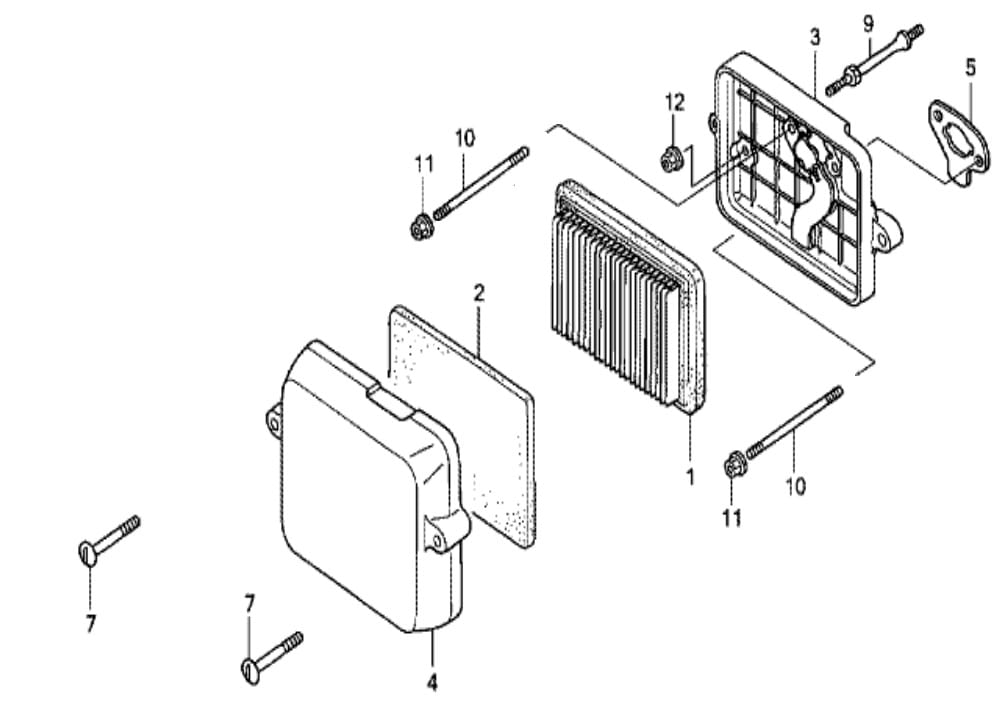 3
9
5
12
10
11
2
1
10
11
7
7
4