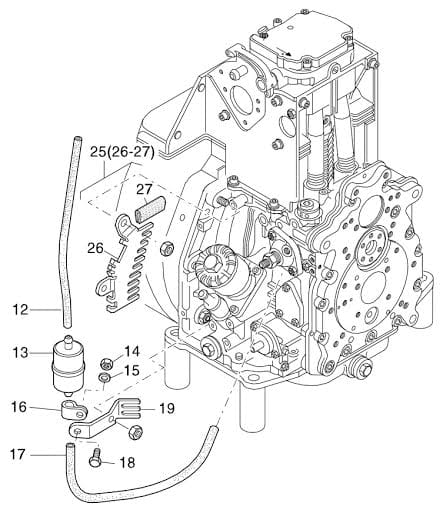 25(26-27)

27

26

12

13

14

15

16

19

17

18