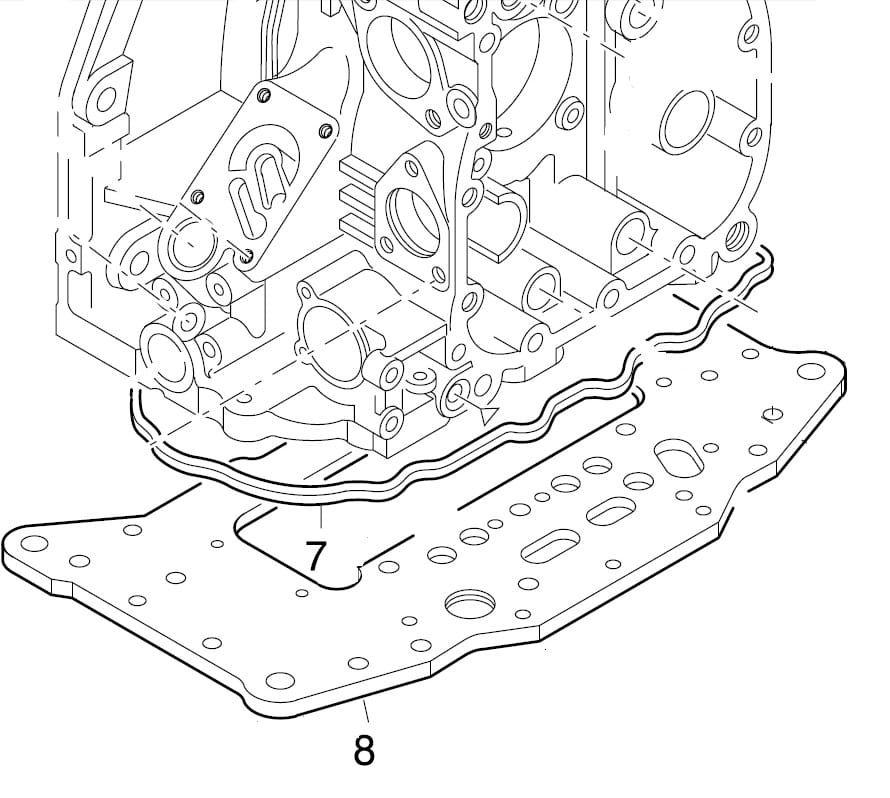 7

8