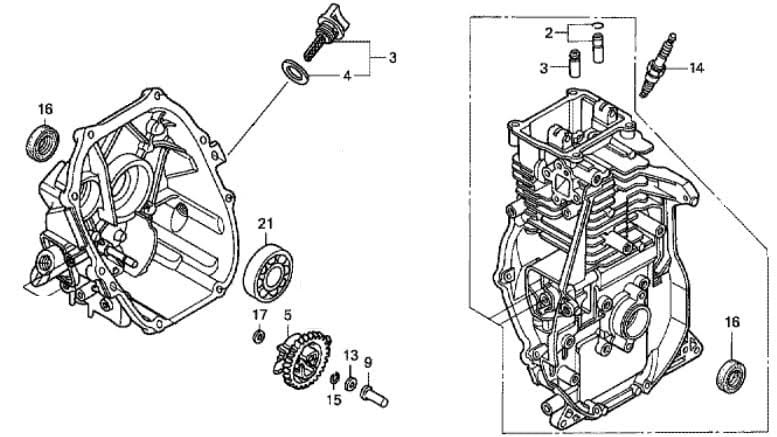 3
4
16
21
17
5
13
9
15
2
3
14
16