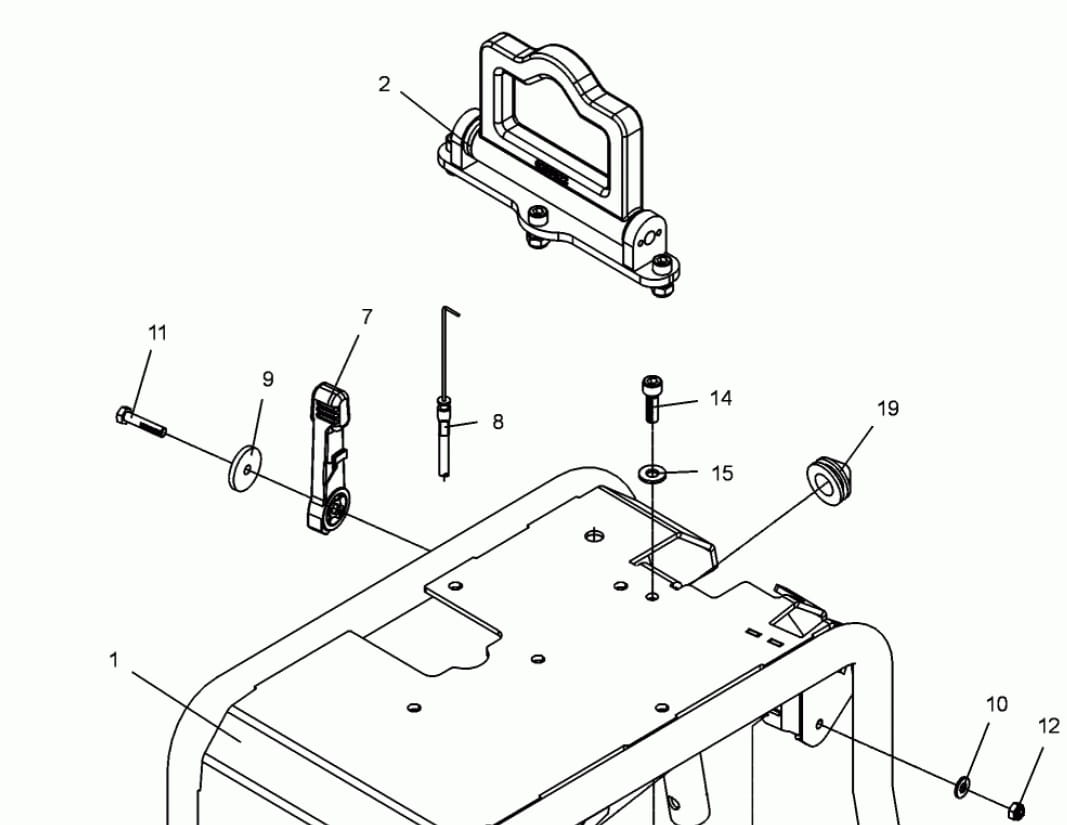 2

11

7

9

8

14

19

15

1

10

12