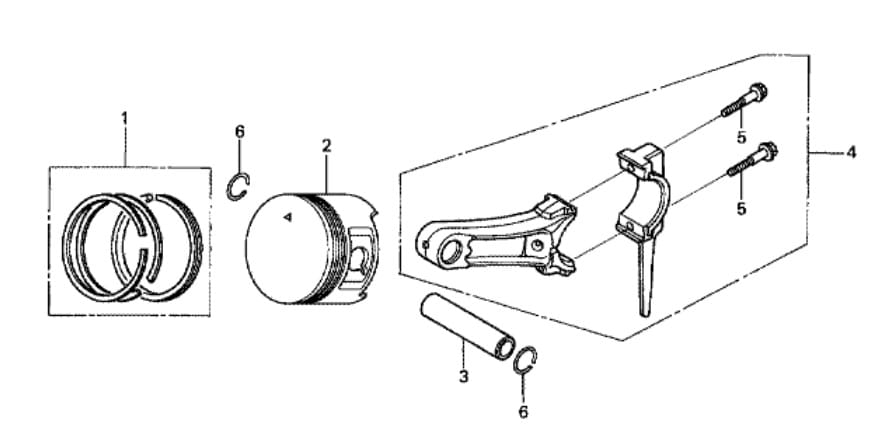 1
6
2
5
4
5
3
6