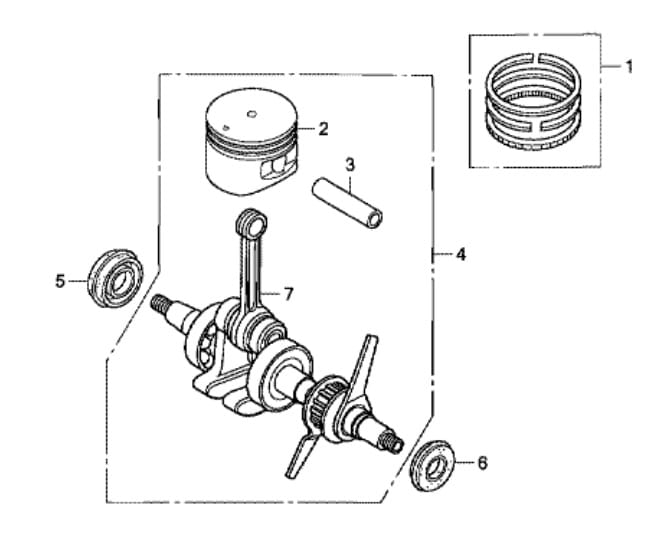 1
2
3
4
5
7
6