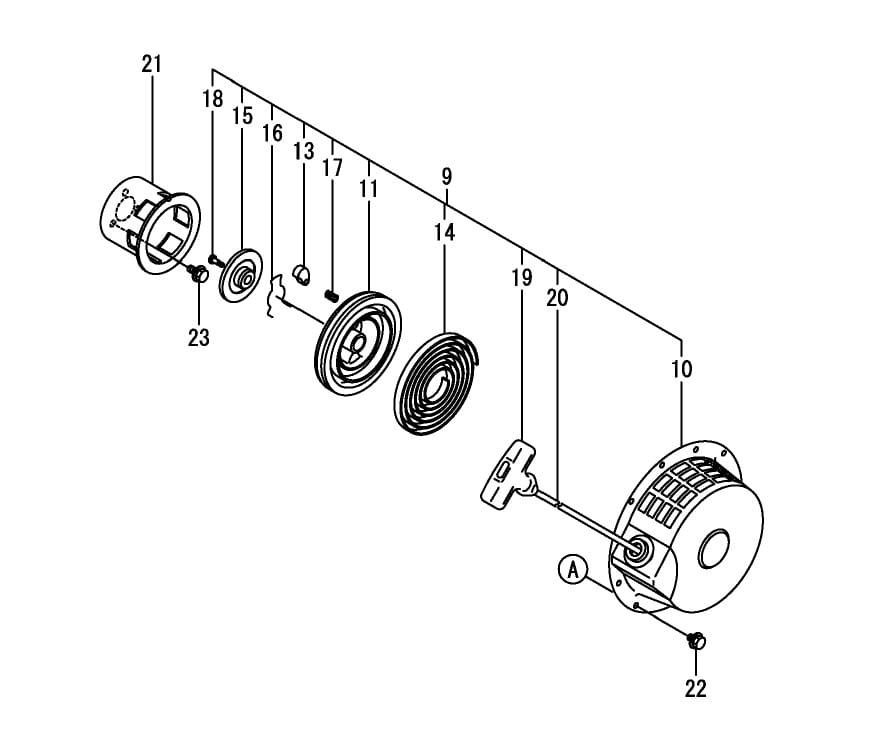 21
18
15
16
13
17
11
9
14
19
20
10
23
A
22