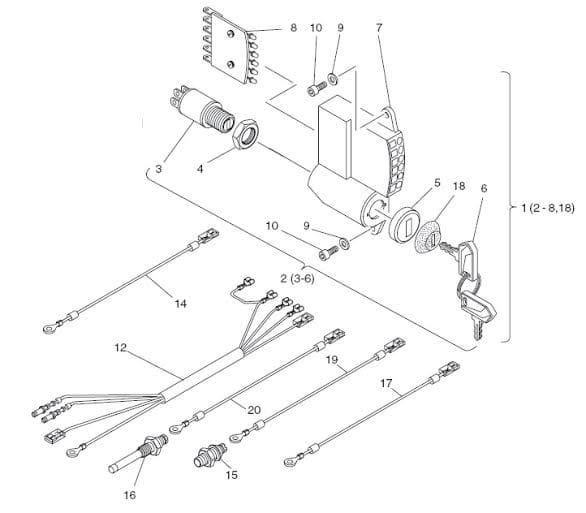 8
10
9
7
3
4
5
18
6
1 (2 - 8,18)
10
9
2 (3-6)
14
12
19
17
20
16
15