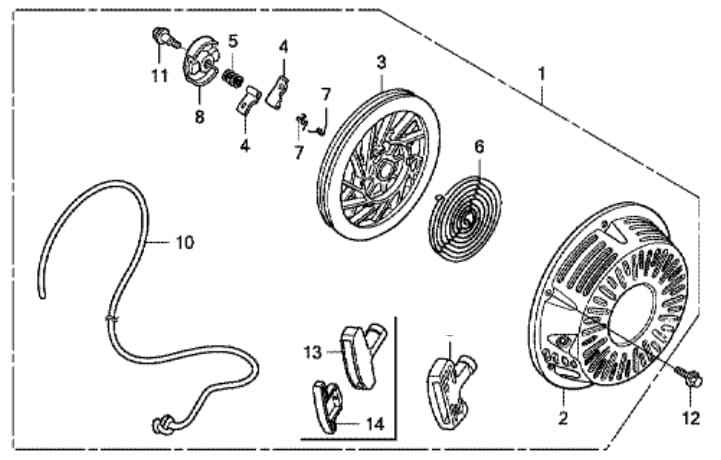 11
5
4
3
1
8
4
7
7
6
10
13
14
2
12