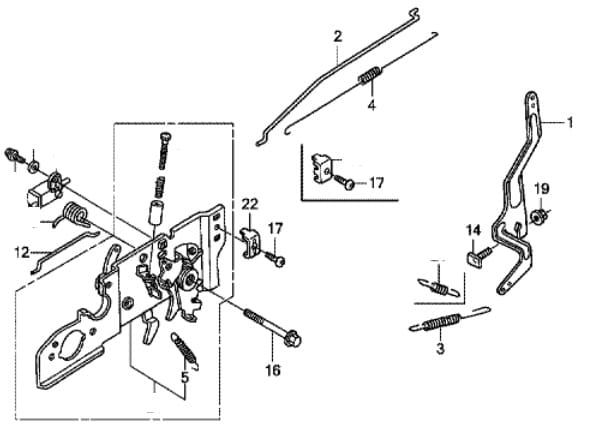 2
4
1
17
19
22
17
14
12
3
16
5