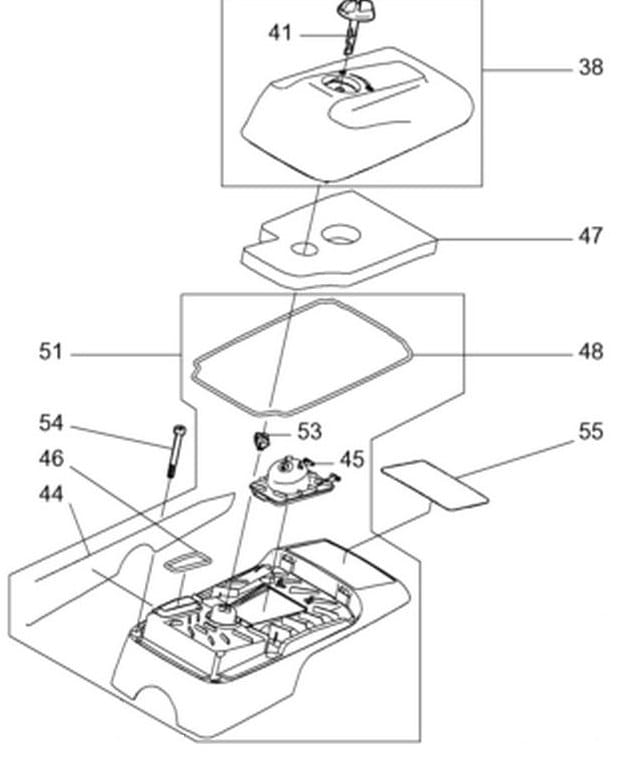 41
38
47
51
48
54
53
55
46
45
44