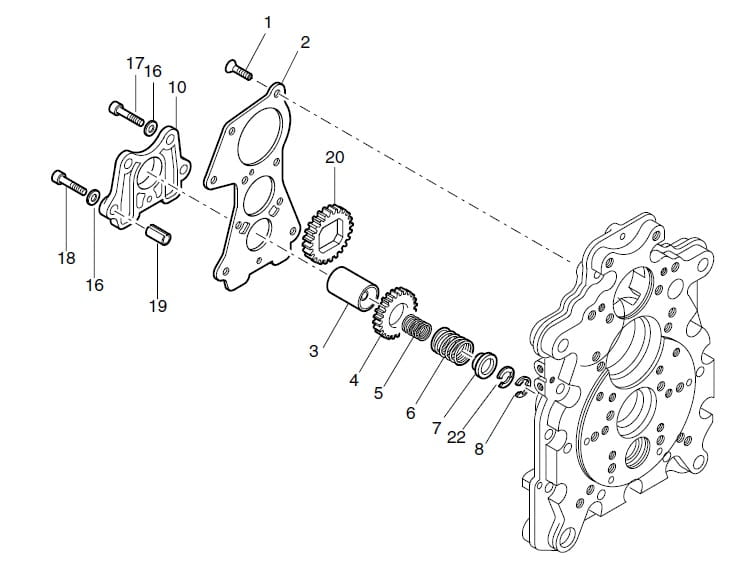 1
2
17
16
10
20
18
16
19
3
4
5
6
7
22
8