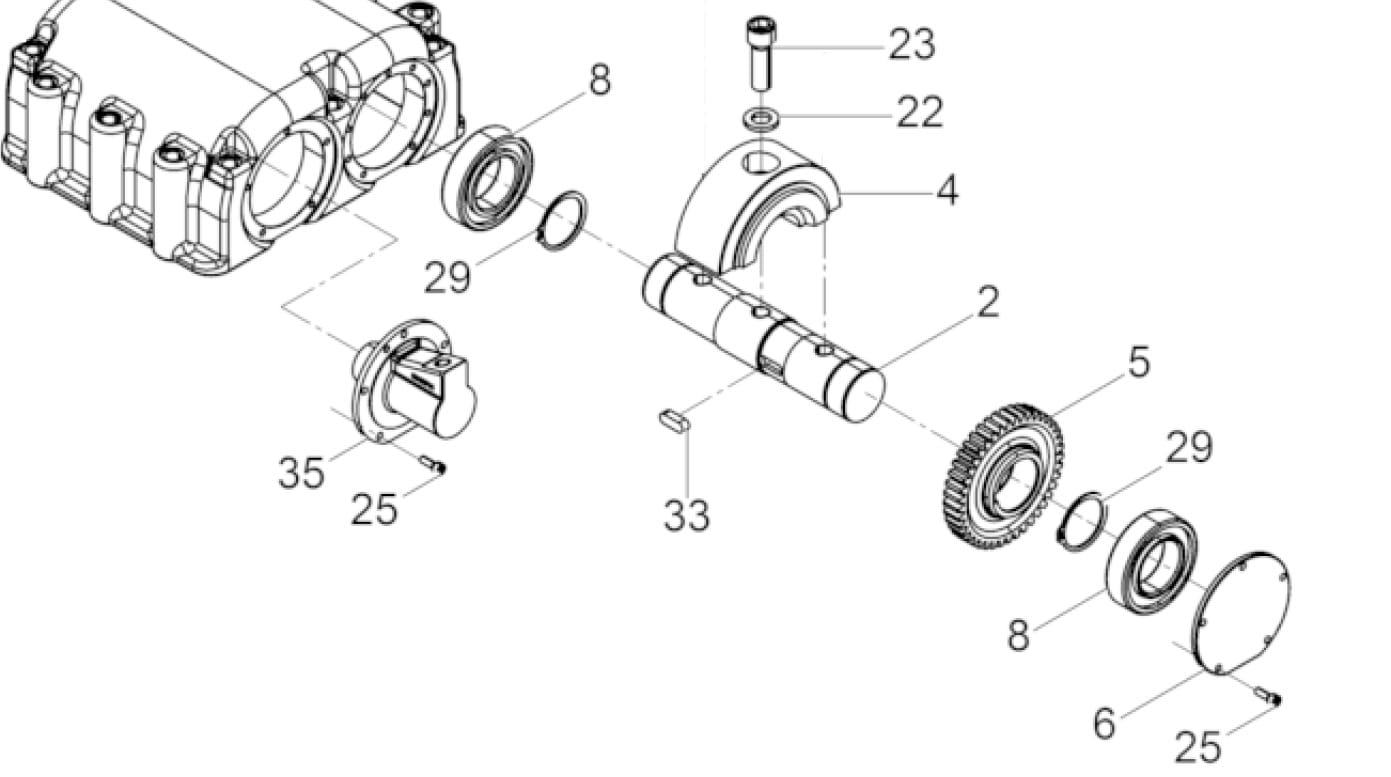 23
8
22
4
29
2
5
29
35
25
33
8
6
25