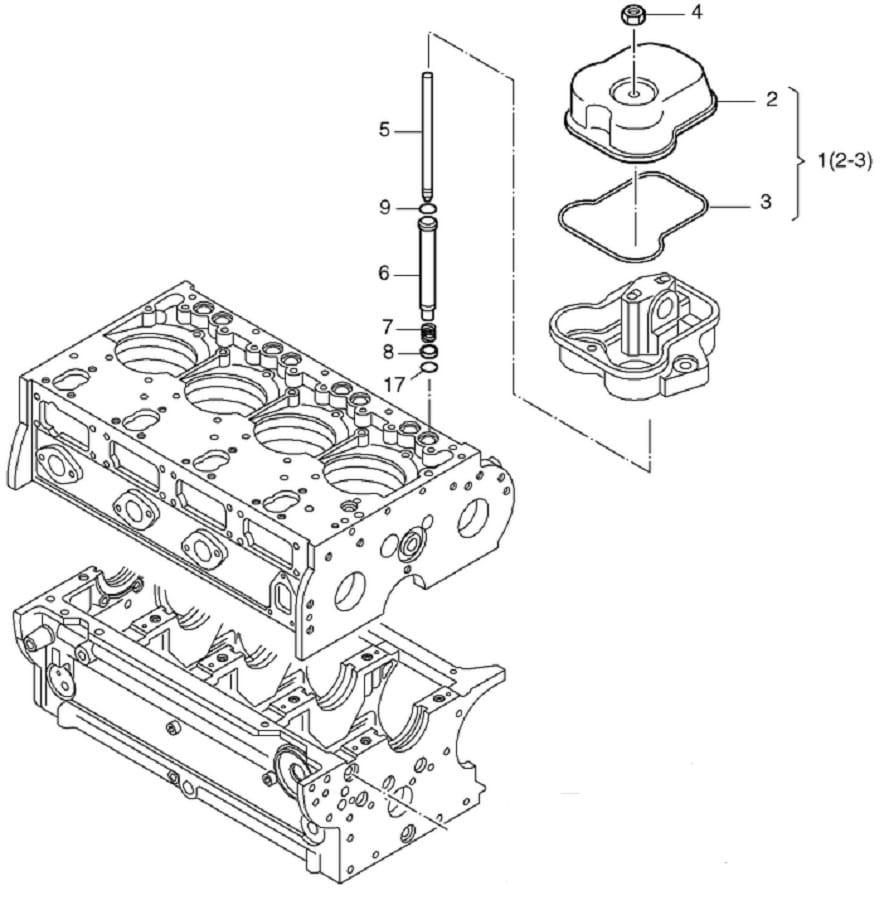 4
2
1(2-3)
3
5
9
6
7
8
17