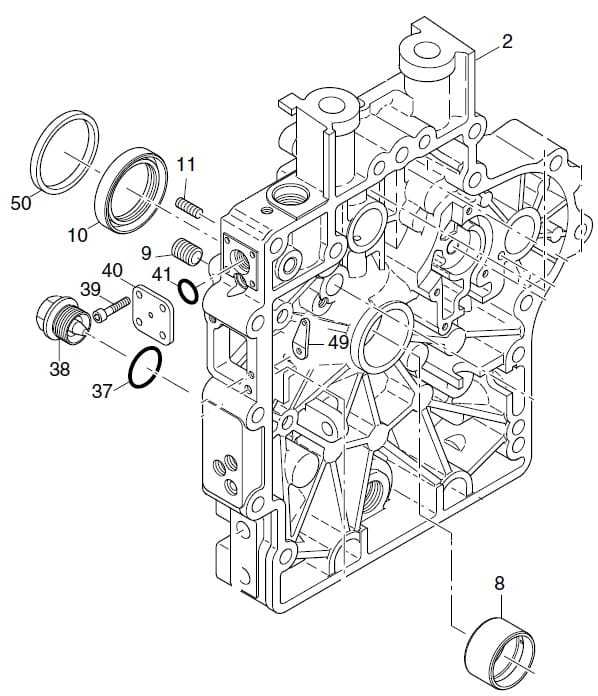 2
11
50
10
9
40
41
39
49
38
37
8