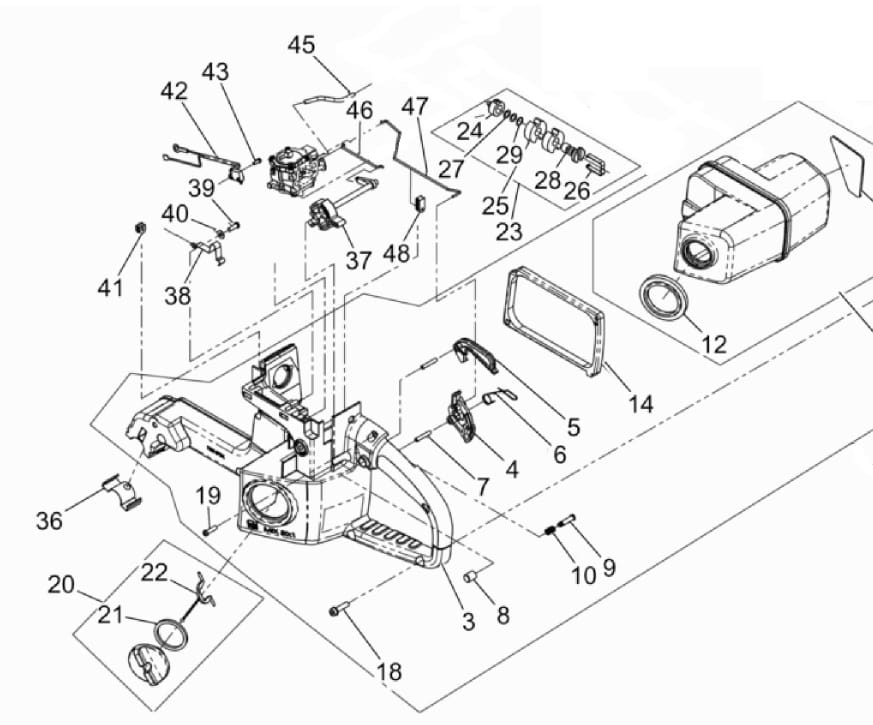 45
43
42
46
47
24
27
29
28
26
25
23
39
40
41
38
37
48
12
14
5
6
4
7
36
19
10
9
20
22
21
3
8
18