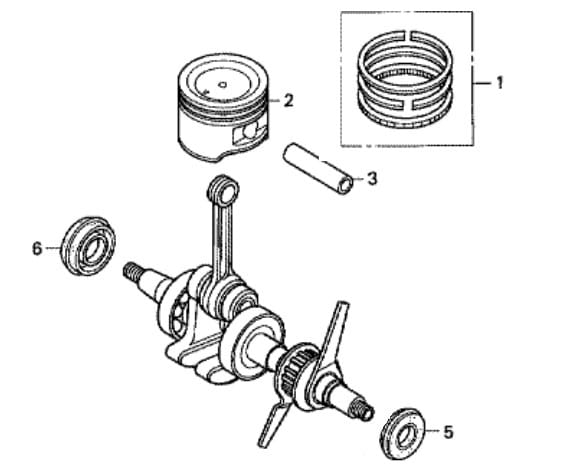 1
2
3
6
5