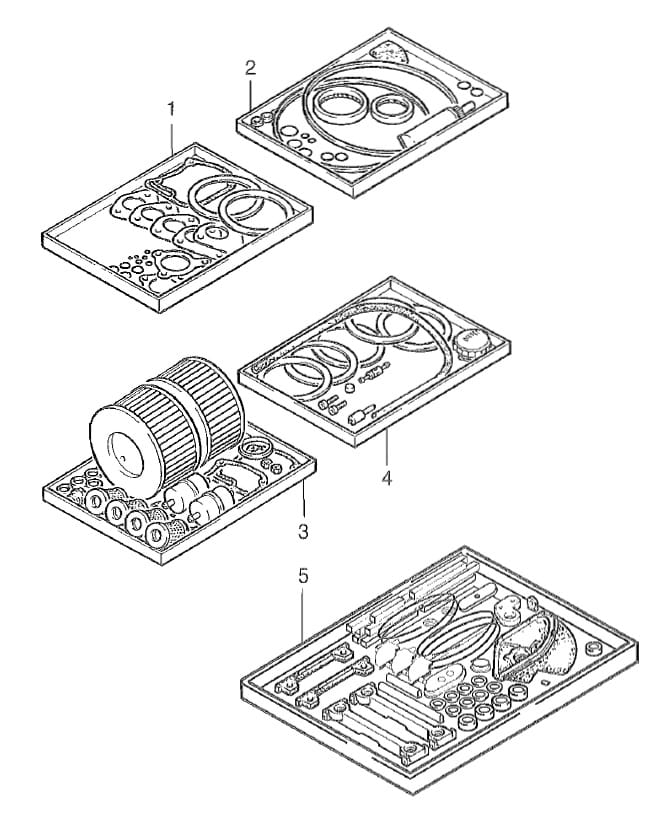 2
1
4
3
5