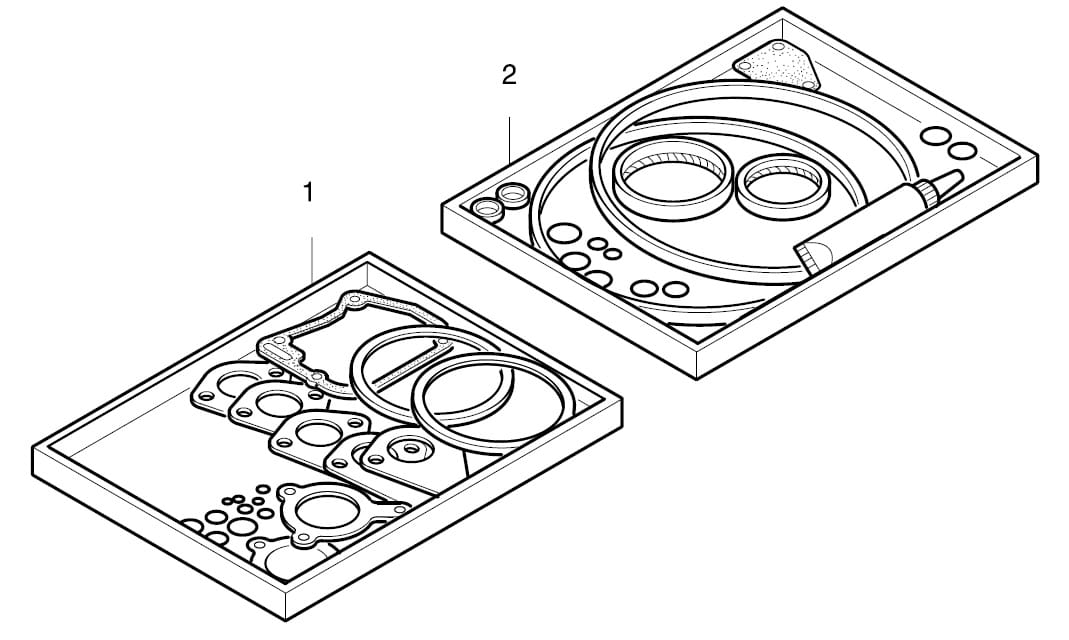 2

1