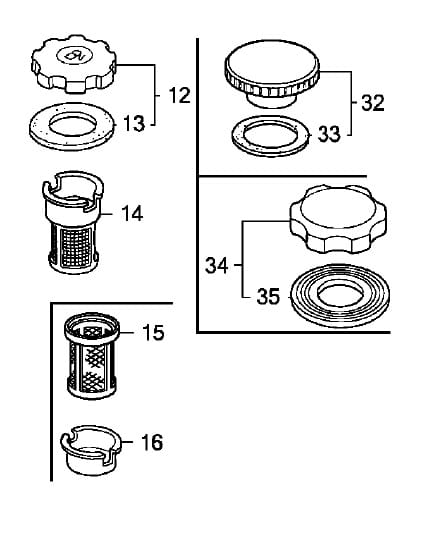 12
13
14
15
16
32
33
34
35