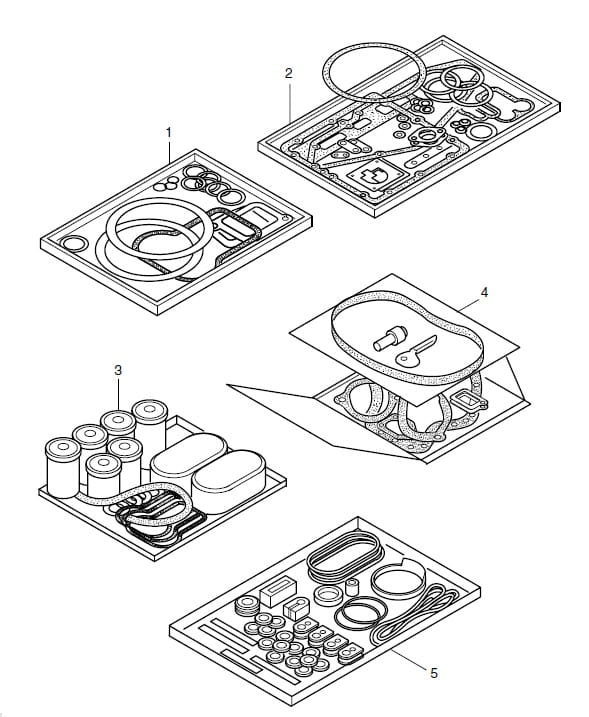 2
1
4
3
5