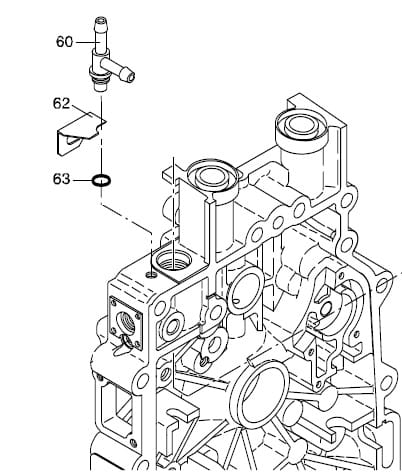 60
62
63